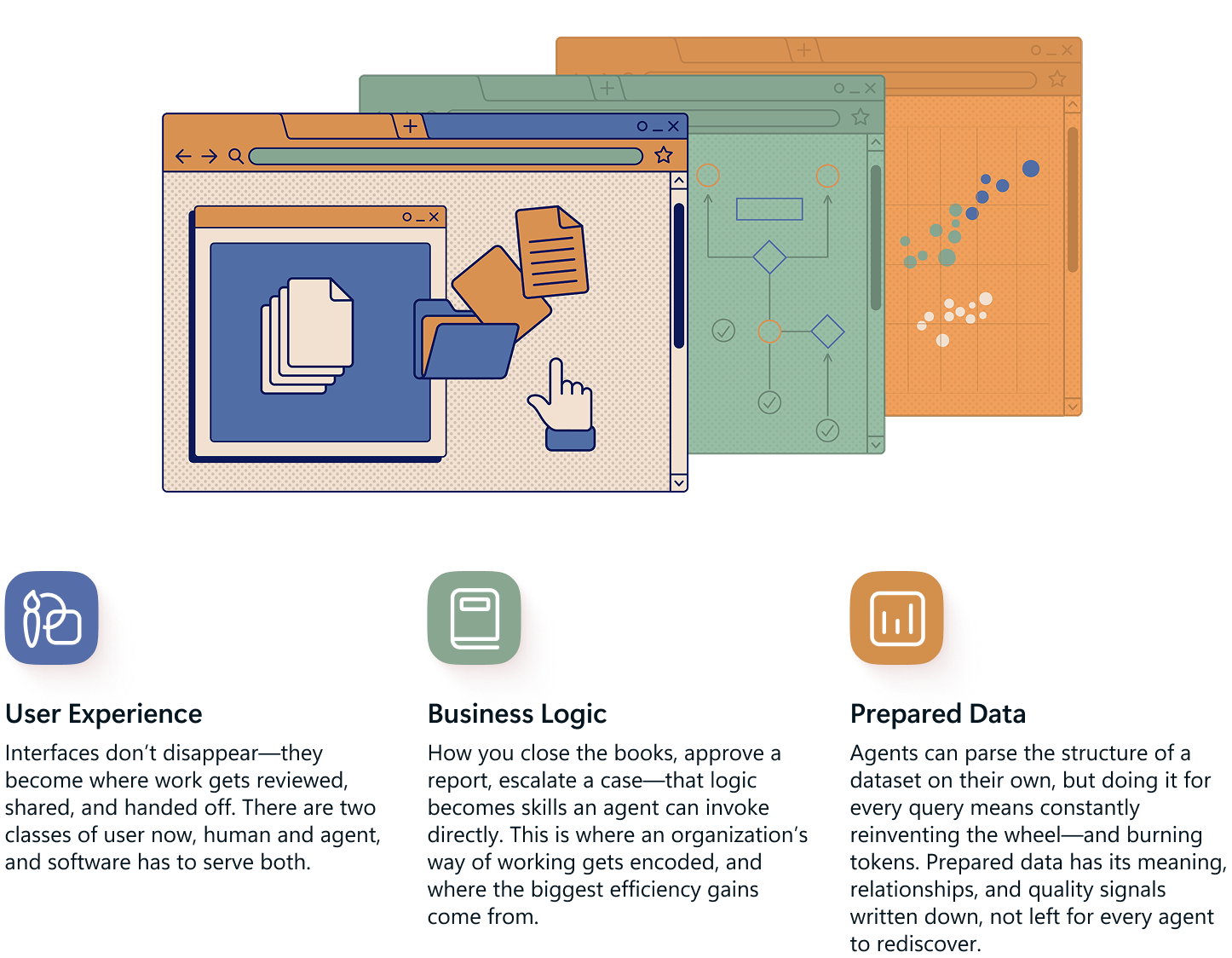 User Experience

Interfaces don't disappear—they become where work gets reviewed, shared, and handed off. There are two classes of user now, human and agent, and software has to serve both.

Business Logic

How you close the books, approve a report, escalate a case—that logic becomes skills an agent can invoke directly. This is where an organization's way of working gets encoded, and where the biggest efficiency gains come from.

Prepared Data

Agents can parse the structure of a dataset on their own, but doing it for every query means constantly reinventing the wheel—and burning tokens. Prepared data has its meaning, relationships, and quality signals written down, not left for every agent to rediscover.